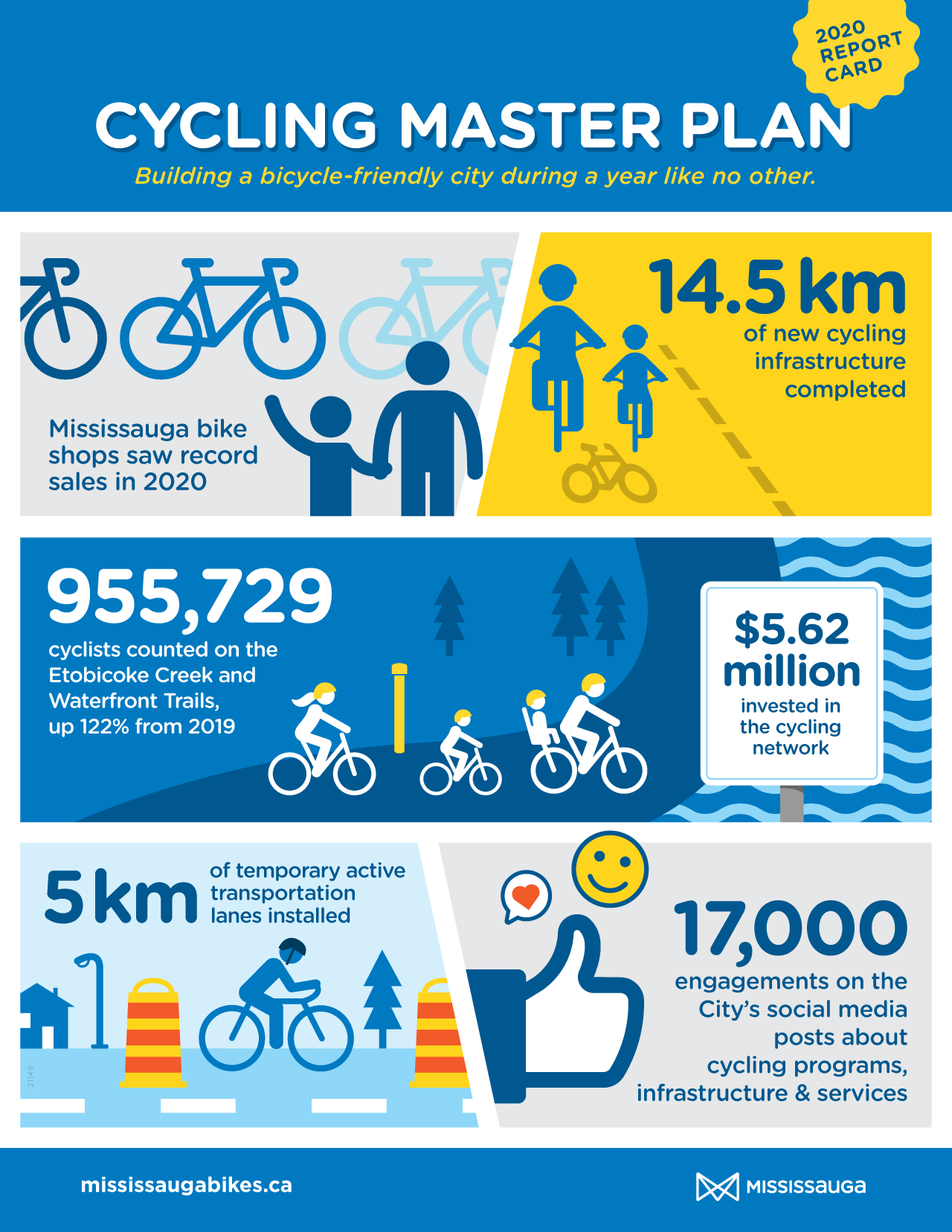 2020 REPORT CARD

CYCLING MASTER PLAN

Building a bicycle-friendly city during a year like no other.

Mississauga bike shops saw record sales in 2020

14.5 km
of new cycling infrastructure completed

955,729
cyclists counted on the Etobicoke Creek and Waterfront Trails, up 122% from 2019

$5.62 million
invested in the cycling network

5 km
of temporary active transportation lanes installed

21149

17,000
engagements on the City's social media posts about cycling programs, infrastructure & services

mississaugabikes.ca

MISSISSAUGA